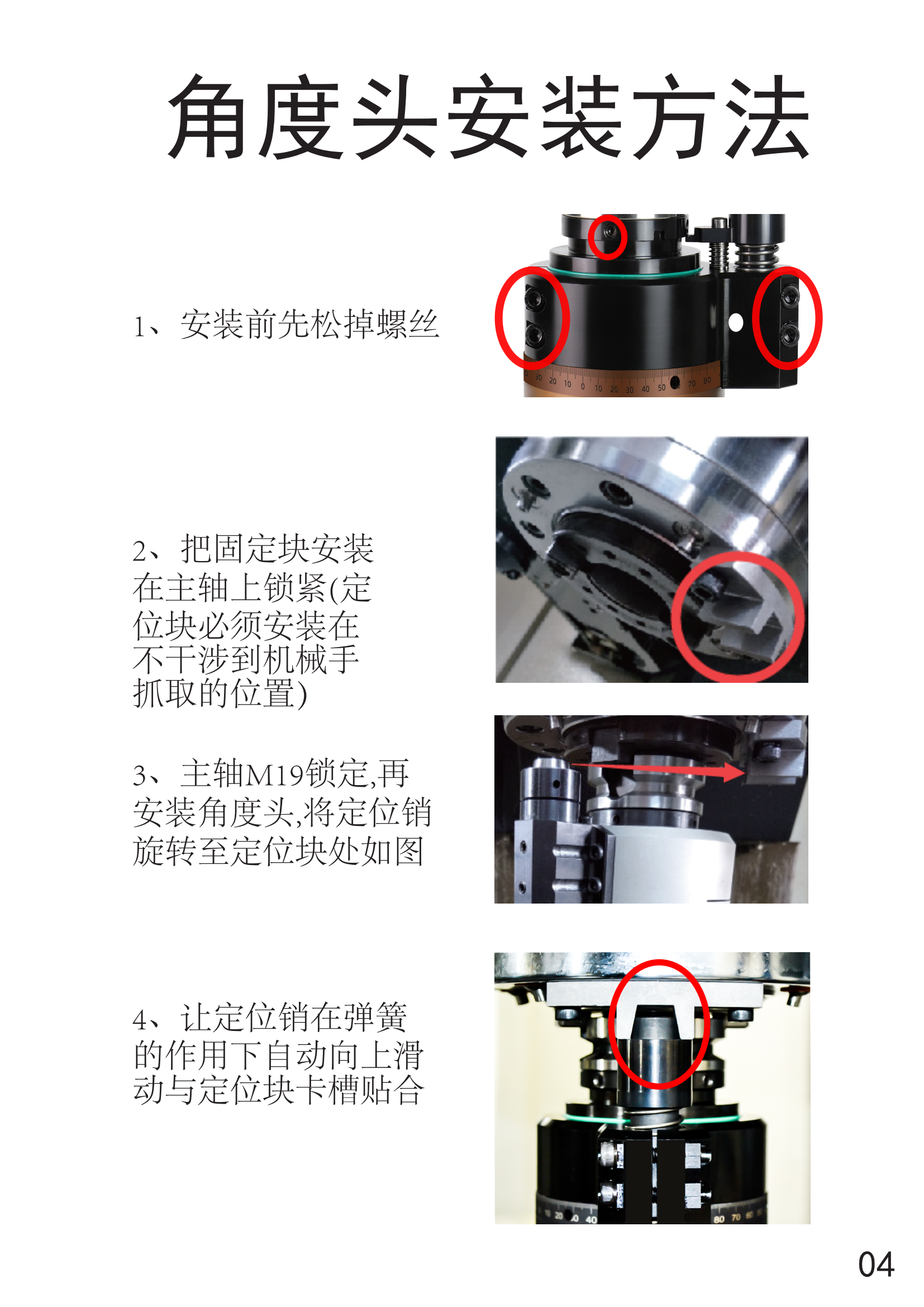 角度头安装方法

1、安装前先松掉螺丝

30 20 10 0 10 20 30 40 50 70 80

2、把固定块安装在主轴上锁紧(定位块必须安装在不干涉到机械手抓取的位置)

3、主轴M19锁定,再安装角度头,将定位销旋转至定位块处如图

4、让定位销在弹簧的作用下自动向上滑动与定位块卡槽贴合

20 40 80 70

04